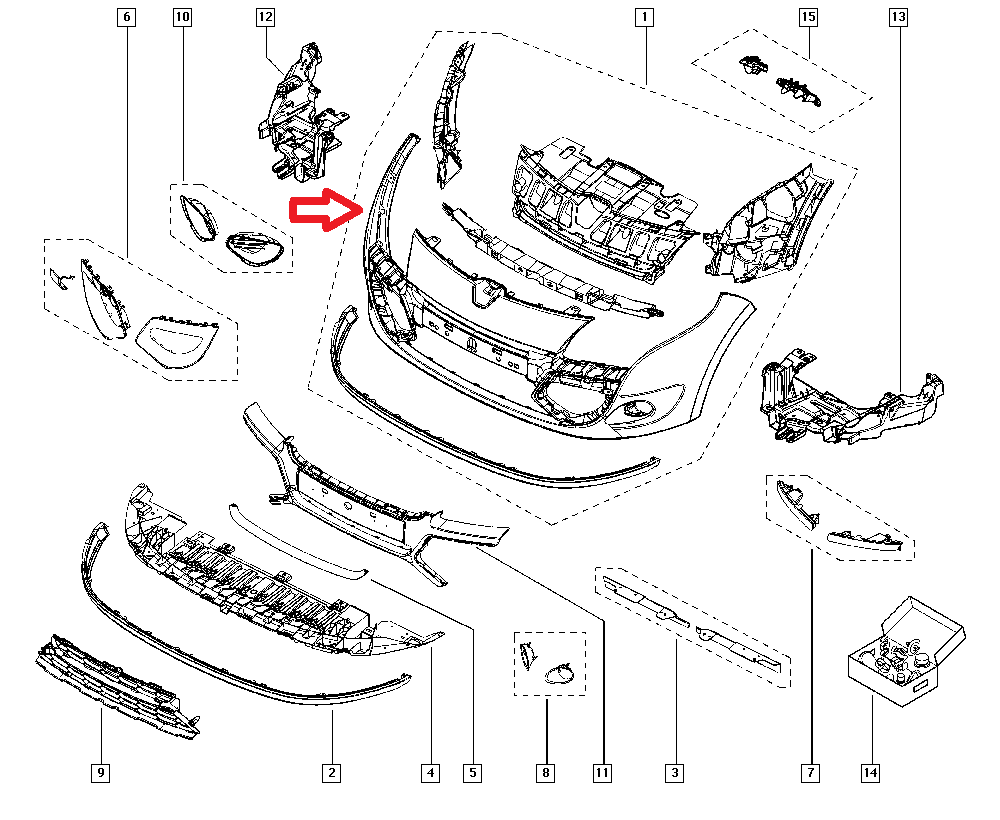 6
10
12
1
15
13
9
2
4
5
8
11
3
7
14